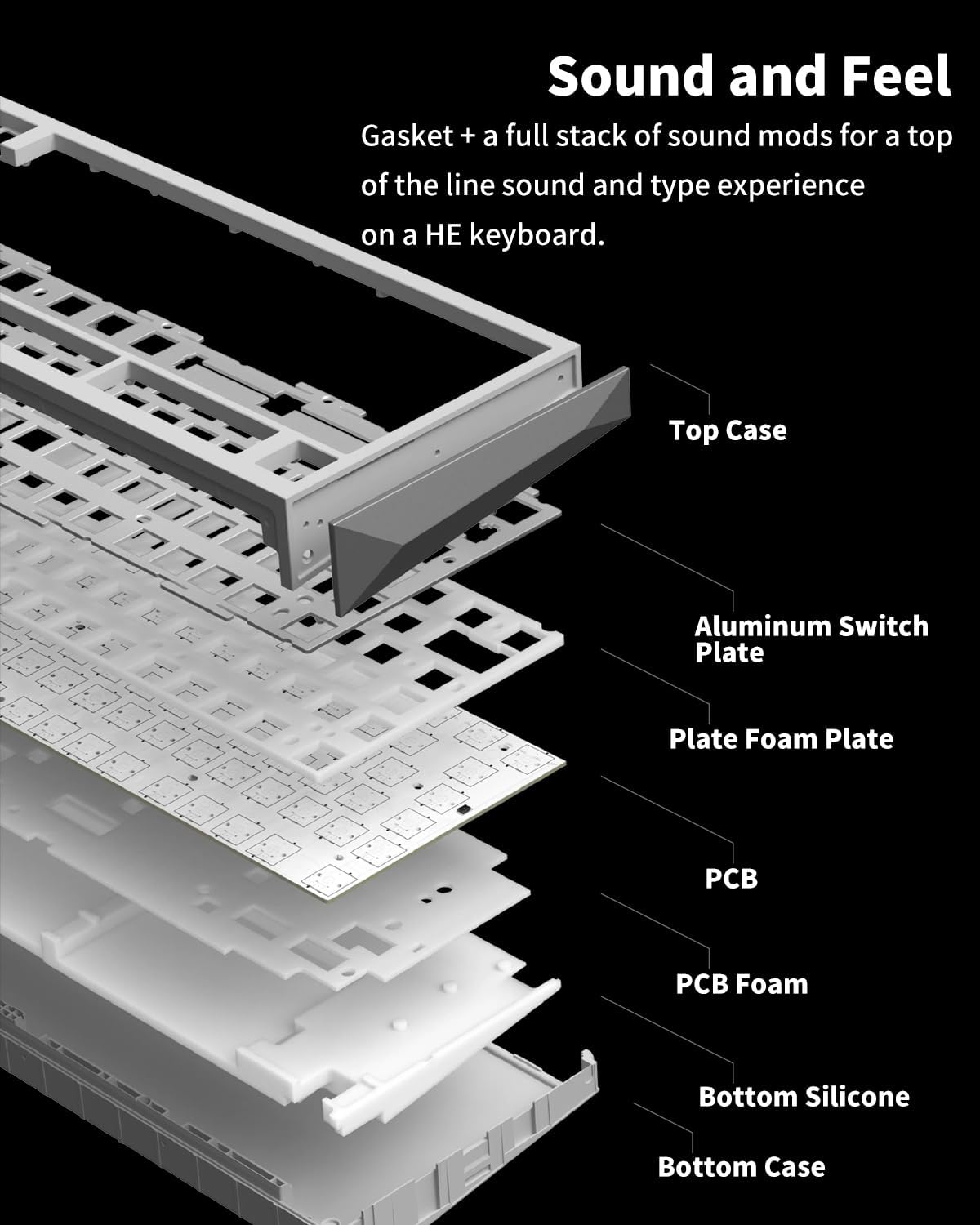 Sound and Feel

Gasket + a full stack of sound mods for a top of the line sound and type experience on a HE keyboard.

Top Case

Aluminum Switch Plate

Plate Foam Plate

PCB

PCB Foam

Bottom Silicone

Bottom Case