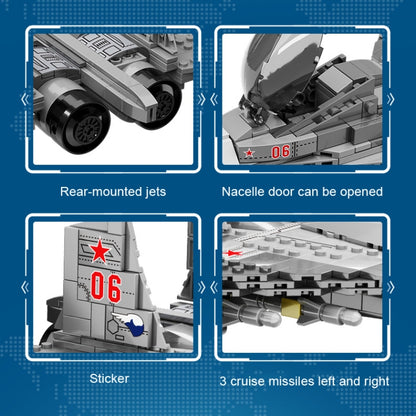 06

Rear-mounted jets

Nacelle door can be opened

06

Sticker

3 cruise missiles left and right